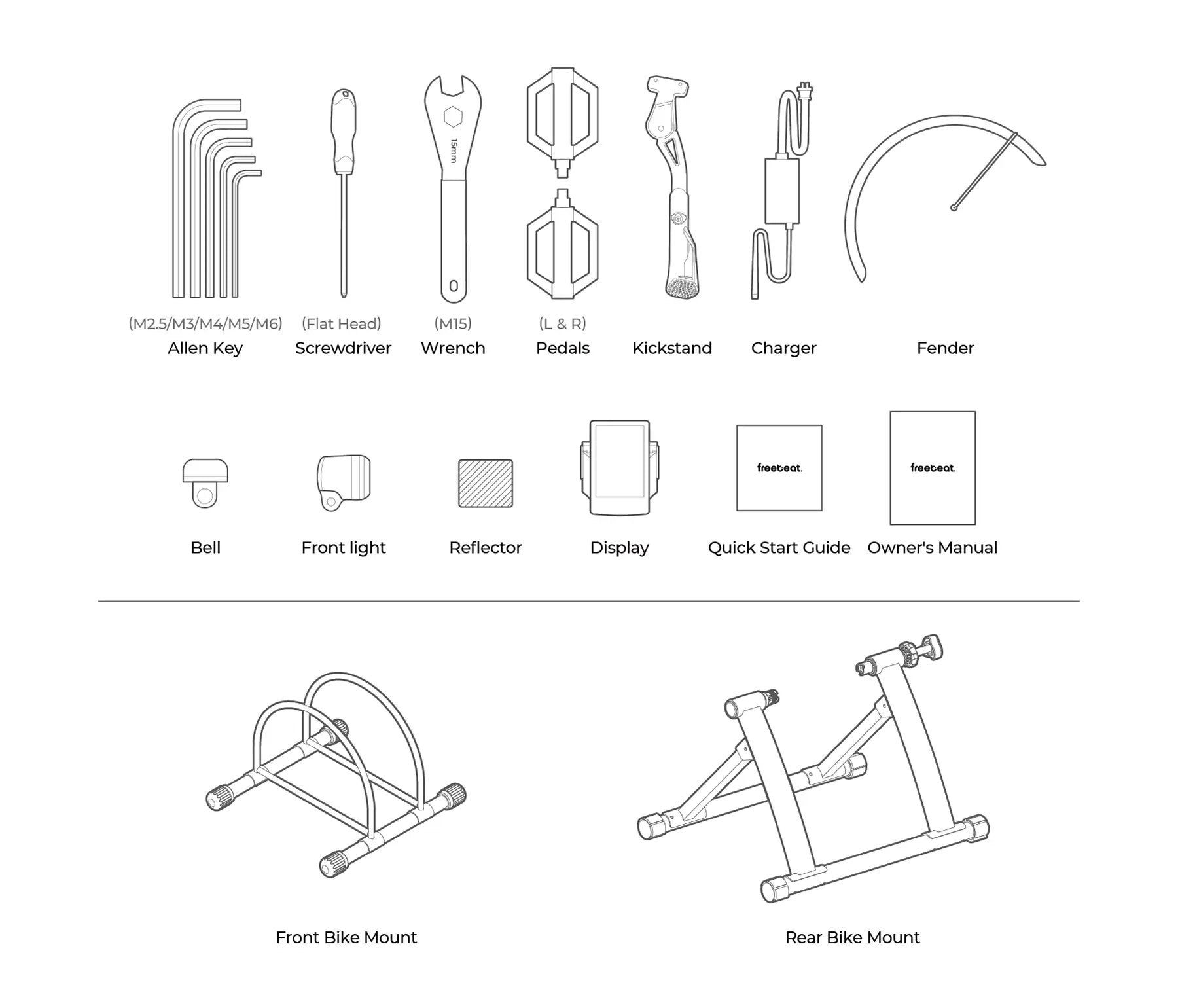 15mm

(M2.5/M3/M4/M5/M6)
Allen Key

(Flat Head)
Screwdriver

(M15)
Wrench

(L & R)
Pedals

Kickstand

Charger

Fender

Bell

Front light

Reflector

Display

freebeat.
Quick Start Guide

freebeat.
Owner's Manual

Front Bike Mount

Rear Bike Mount